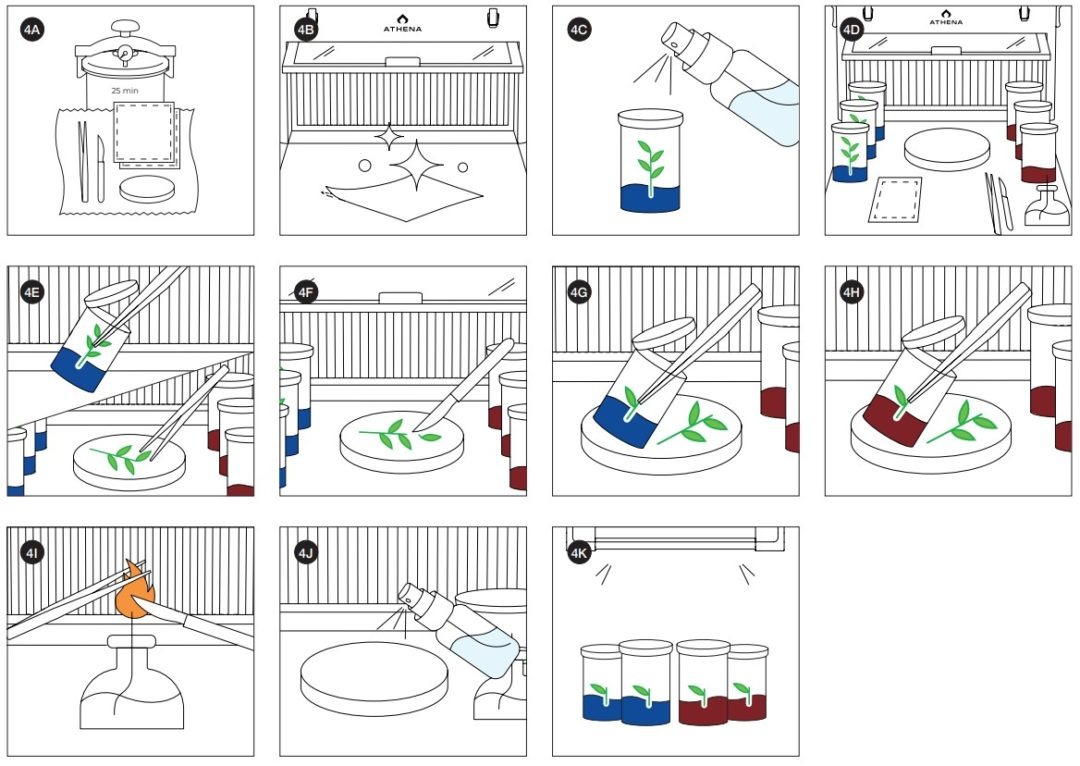 4A
25 min

4B
ATHENA

4C

4D
ATHENA

4E

4F

4G

4H

4I

4J

4K