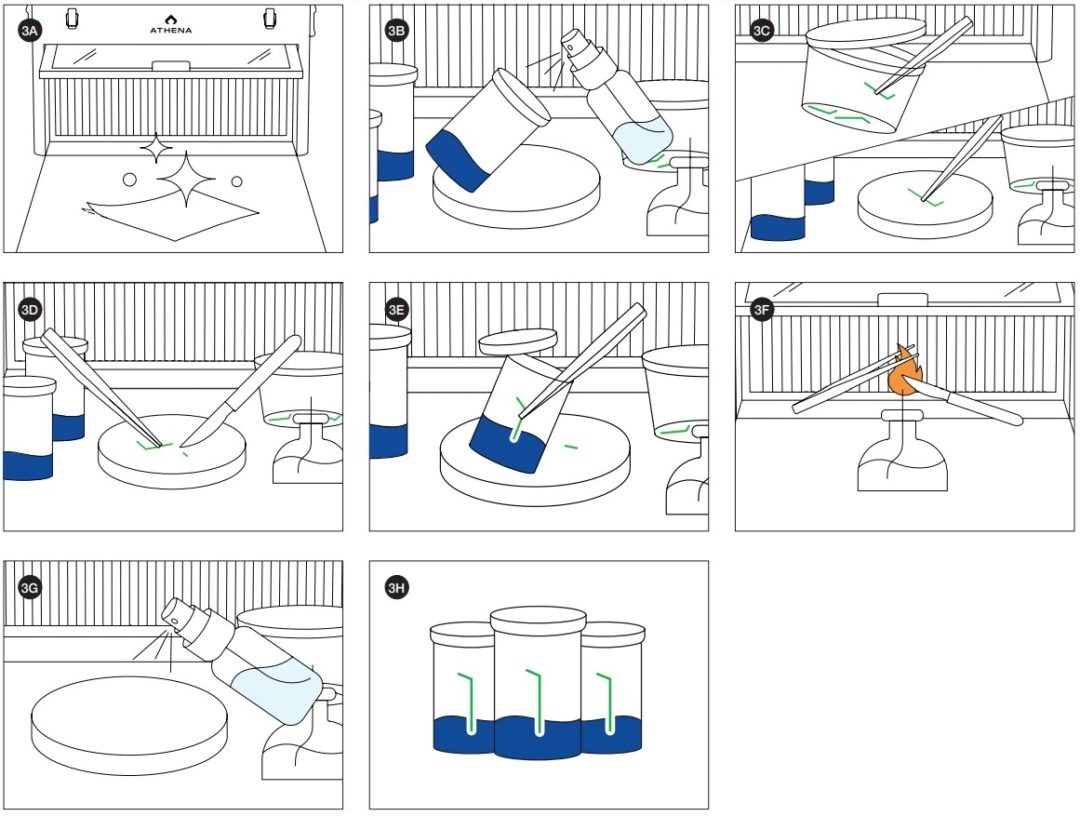 3A
ATHENA
3B
3C
3D
3E
3F
3G
3H