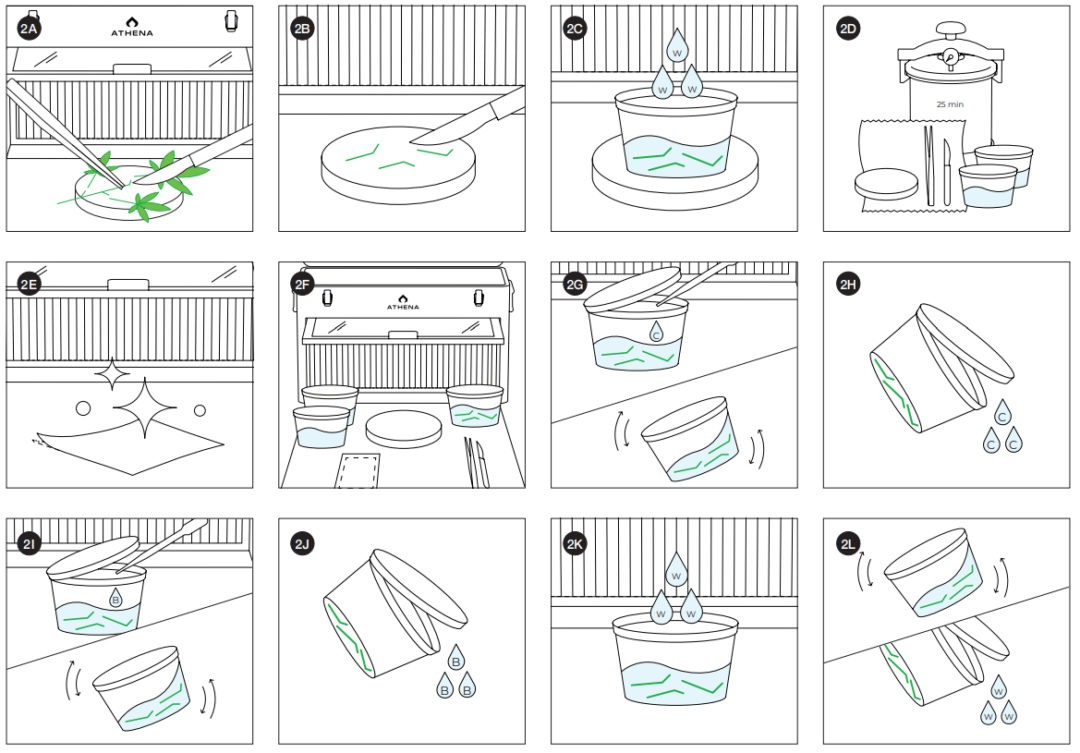 2A
ATHENA

2B

2C
W
W W

2D
25 min

2E

2F
ATHENA

2G
C

2H
C
C C

2I
B

2J
B
B B

2K
W
W W

2L
W
W W