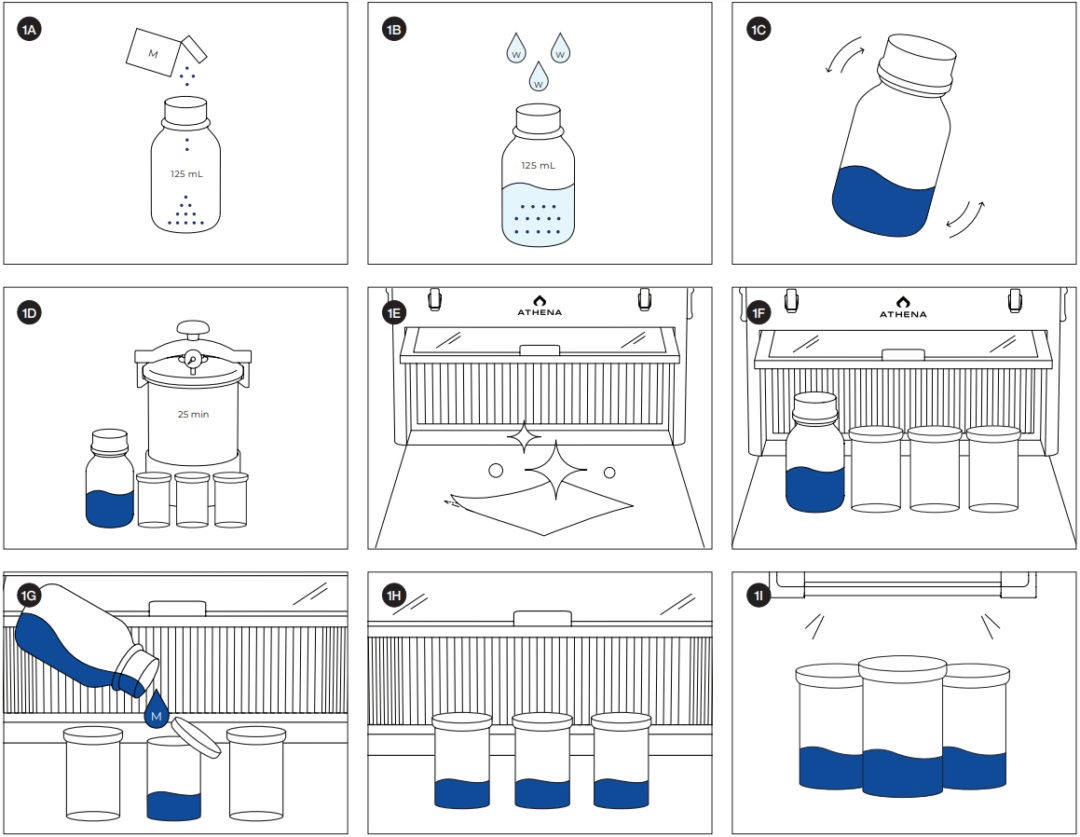 1A
M
125 mL

1B
W W
W
125 mL

1C

1D
25 min

1E
ATHENA

1F
ATHENA

1G
M

1H

1I